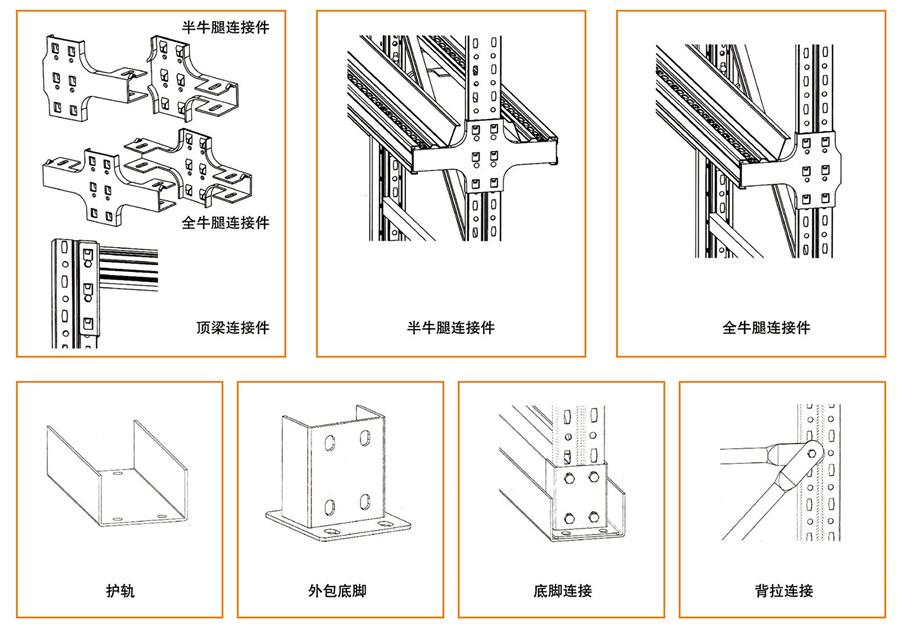 半牛腿连接件

全牛腿连接件

顶梁连接件

半牛腿连接件

全牛腿连接件

护轨

外包底脚

底脚连接

背拉连接